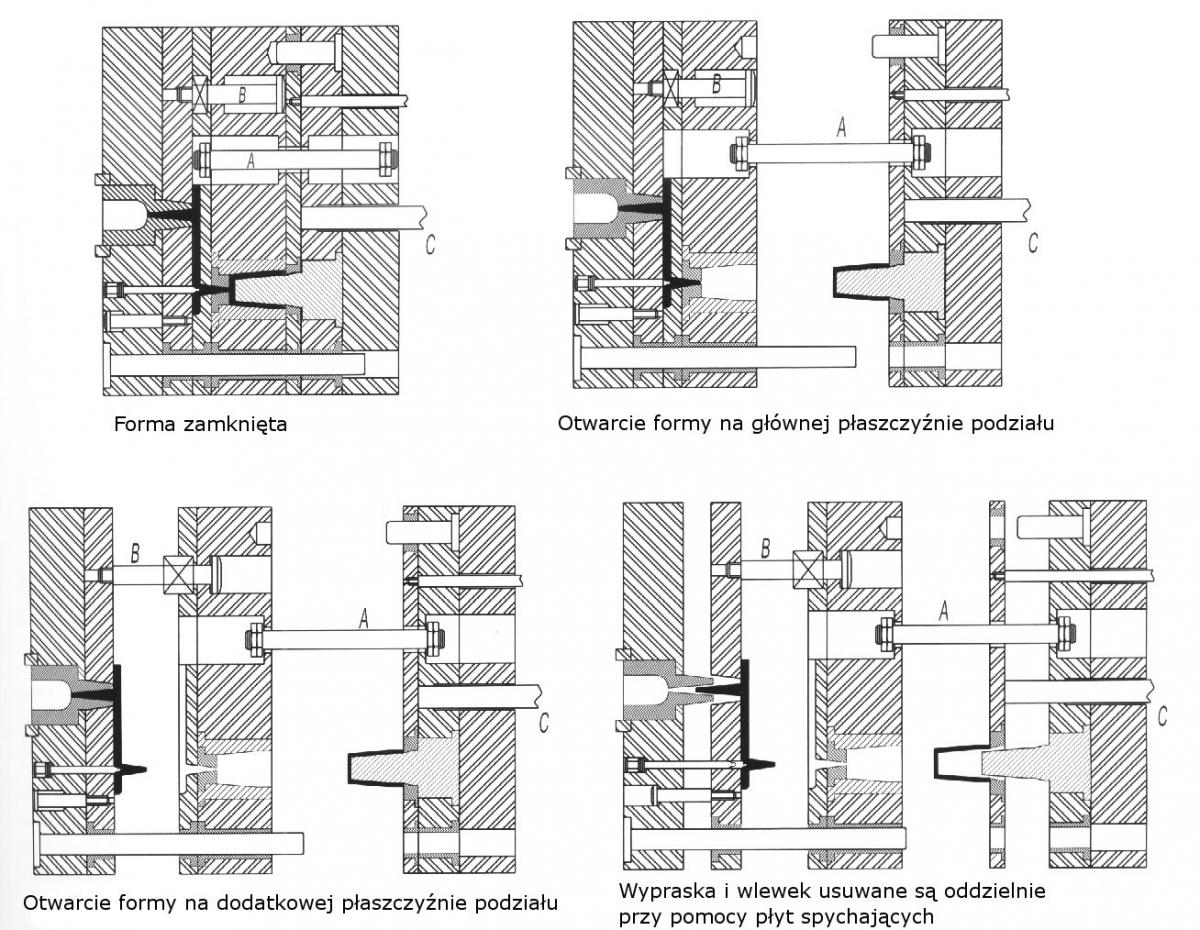 B
A
C
Forma zamknięta

B
A
C
Otwarcie formy na głównej płaszczyźnie podziału

B
A
C
Otwarcie formy na dodatkowej płaszczyźnie podziału

B
A
C
Wypraska i wlewek usuwane są oddzielnie przy pomocy płyt spychających